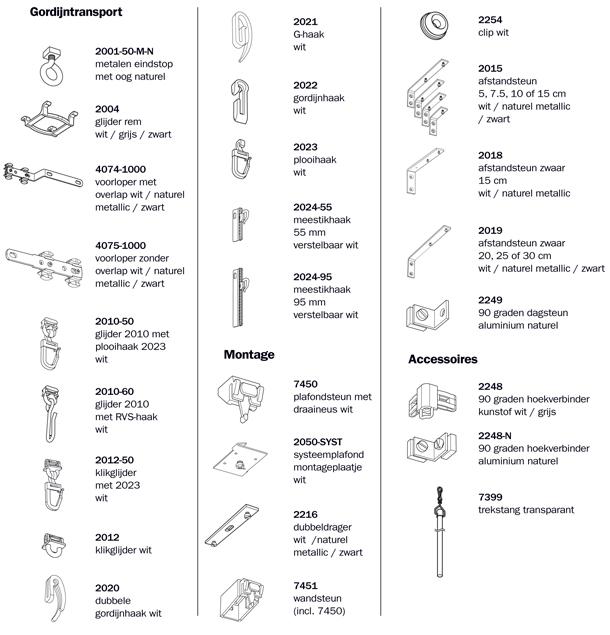 Gordijntransport

2001-50-M-N
metalen eindstop met oog naturel

2004
glijder rem wit / grijs / zwart

4074-1000
voorloper met overlap wit / naturel metallic / zwart

4075-1000
voorloper zonder overlap wit / naturel metallic / zwart

2010-50
glijder 2010 met plooihaak 2023 wit

2010-60
glijder 2010 met RVS-haak wit

2012-50
klikglijder met 2023 wit

2012
klikglijder wit

2020
dubbele gordijnhaak wit

2021
G-haak wit

2022
gordijnhaak wit

2023
plooihaak wit

2024-55
meestikhaak 55 mm verstelbaar wit

2024-95
meestikhaak 95 mm verstelbaar wit

Montage

7450
plafondsteun met draaineus wit

2050-SYST
systeemplafond montageplaatje wit

2216
dubbeldrager wit /naturel metallic / zwart

7451
wandsteun (incl. 7450)

2254
clip wit

2015
afstandsteun 5, 7.5, 10 of 15 cm wit / naturel metallic / zwart

2018
afstandsteun zwaar 15 cm wit / naturel metallic

2019
afstandsteun zwaar 20, 25 of 30 cm wit / naturel metallic / zwart

2249
90 graden dagsteun aluminium naturel

Accessoires

2248
90 graden hoekverbinder kunstof wit / grijs

2248-N
90 graden hoekverbinder aluminium naturel

7399
trekstang transparant